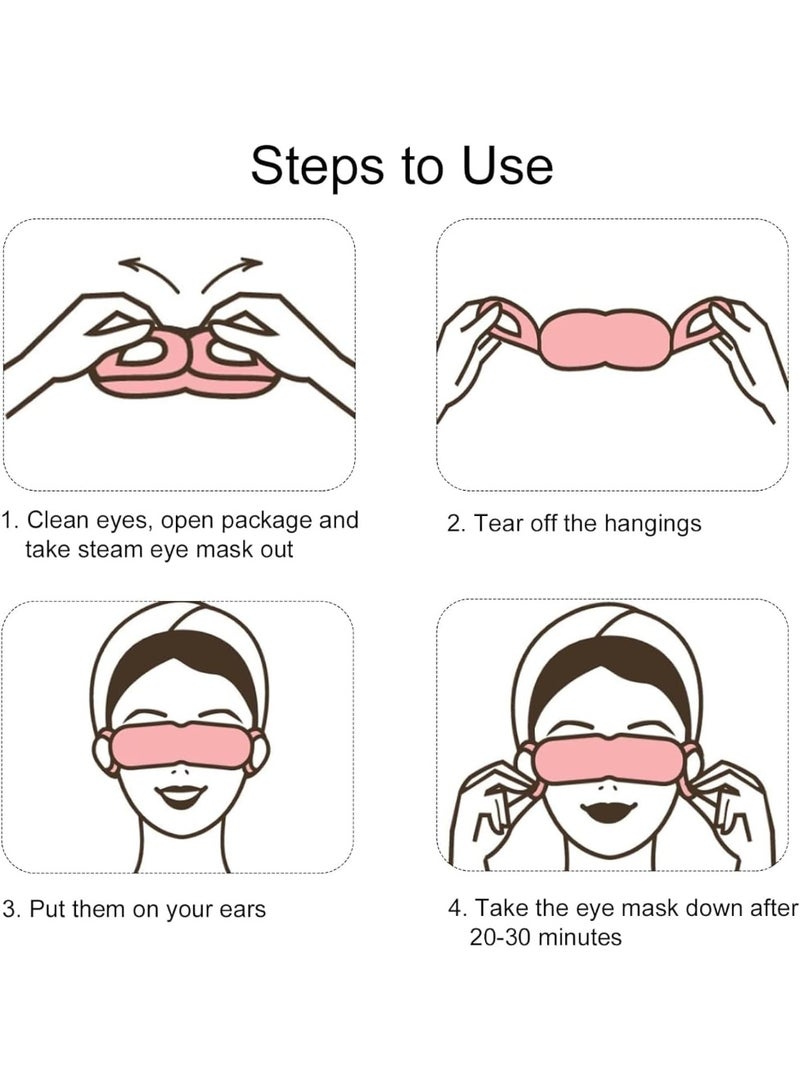 Steps to Use

1. Clean eyes, open package and take steam eye mask out

2. Tear off the hangings

3. Put them on your ears

4. Take the eye mask down after 20-30 minutes